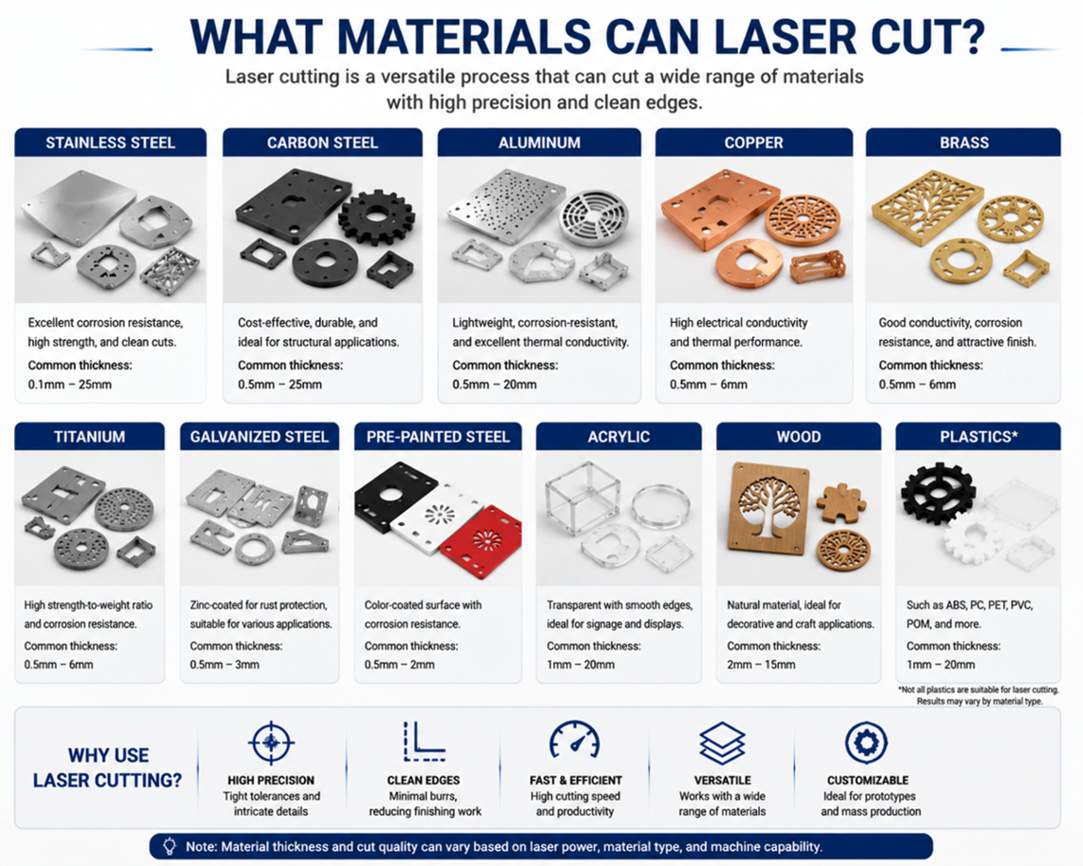 WHAT MATERIALS CAN LASER CUT?

Laser cutting is a versatile process that can cut a wide range of materials with high precision and clean edges.

STAINLESS STEEL

Excellent corrosion resistance, high strength, and clean cuts.

Common thickness: 0.1mm – 25mm

CARBON STEEL

Cost-effective, durable, and ideal for structural applications.

Common thickness: 0.5mm – 25mm

ALUMINUM

Lightweight, corrosion-resistant, and excellent thermal conductivity.

Common thickness: 0.5mm – 20mm

COPPER

High electrical conductivity and thermal performance.

Common thickness: 0.5mm – 6mm

BRASS

Good conductivity, corrosion resistance, and attractive finish.

Common thickness: 0.5mm – 6mm

TITANIUM

High strength-to-weight ratio and corrosion resistance.

Common thickness: 0.5mm – 6mm

GALVANIZED STEEL

Zinc-coated for rust protection, suitable for various applications.

Common thickness: 0.5mm – 3mm

PRE-PAINTED STEEL

Color-coated surface with corrosion resistance.

Common thickness: 0.5mm – 2mm

ACRYLIC

Transparent with smooth edges, ideal for signage and displays.

Common thickness: 1mm – 20mm

WOOD

Natural material, ideal for decorative and craft applications.

Common thickness: 2mm – 15mm

PLASTICS*

Such as ABS, PC, PET, PVC, POM, and more.

Common thickness: 1mm – 20mm

*Not all plastics are suitable for laser cutting. Results may vary by material type.

WHY USE LASER CUTTING?

HIGH PRECISION
Tight tolerances and intricate details

CLEAN EDGES
Minimal burrs, reducing finishing work

FAST & EFFICIENT
High cutting speed and productivity

VERSATILE
Works with a wide range of materials

CUSTOMIZABLE
Ideal for prototypes and mass production

Note: Material thickness and cut quality can vary based on laser power, material type, and machine capability.