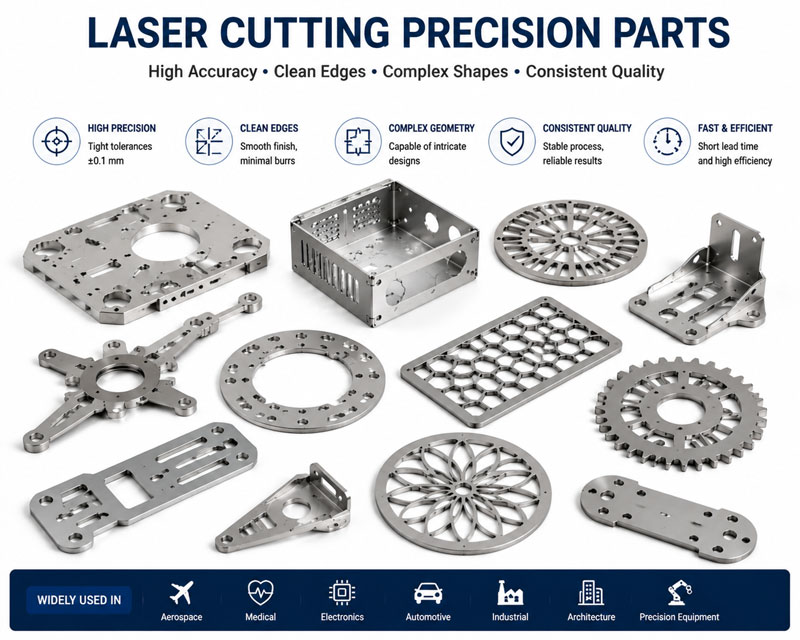 LASER CUTTING PRECISION PARTS

High Accuracy • Clean Edges • Complex Shapes • Consistent Quality

HIGH PRECISION
Tight tolerances ±0.1 mm

CLEAN EDGES
Smooth finish, minimal burrs

COMPLEX GEOMETRY
Capable of intricate designs

CONSISTENT QUALITY
Stable process, reliable results

FAST & EFFICIENT
Short lead time and high efficiency

WIDELY USED IN

Aerospace

Medical

Electronics

Automotive

Industrial

Architecture

Precision Equipment