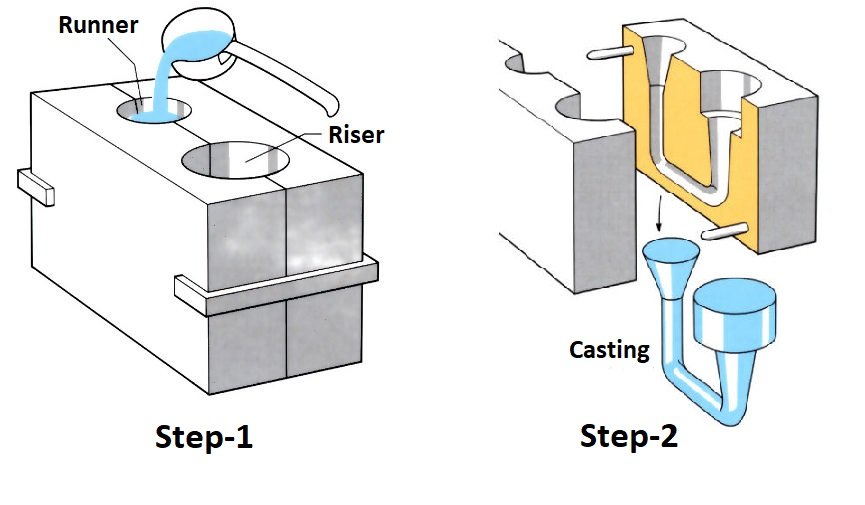 Runner

Riser

Step-1

Casting

Step-2